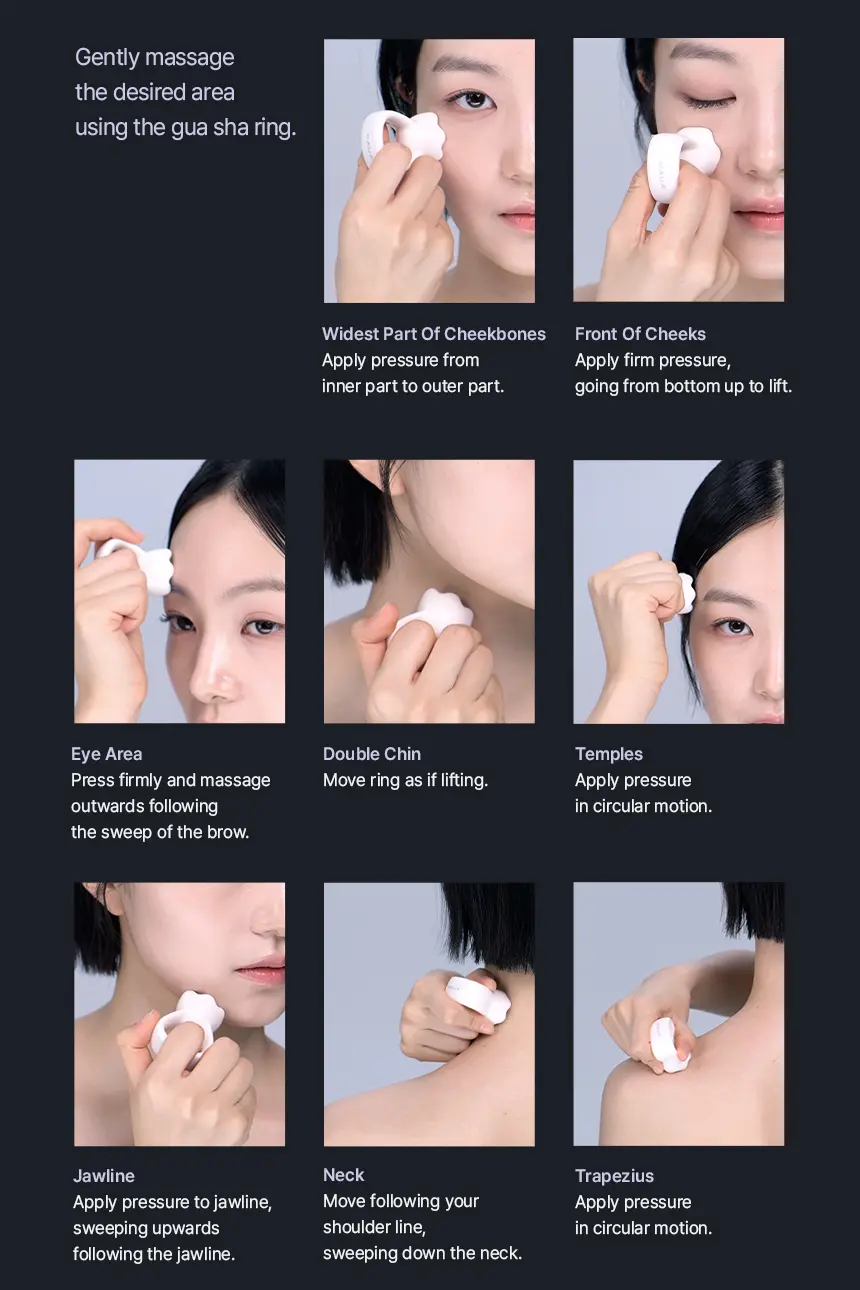 Gently massage the desired area using the gua sha ring.

Widest Part Of Cheekbones
Apply pressure from inner part to outer part.

Front Of Cheeks
Apply firm pressure, going from bottom up to lift.

Eye Area
Press firmly and massage outwards following the sweep of the brow.

Double Chin
Move ring as if lifting.

Temples
Apply pressure in circular motion.

Jawline
Apply pressure to jawline, sweeping upwards following the jawline.

Neck
Move following your shoulder line, sweeping down the neck.

Trapezius
Apply pressure in circular motion.